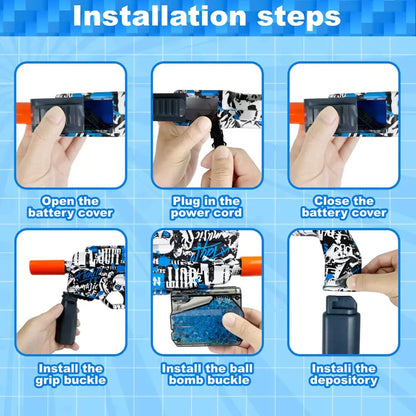 Installation steps

Open the battery cover

Plug in the power cord

Close the battery cover

Install the grip buckle

Install the ball bomb buckle

Instali the depository