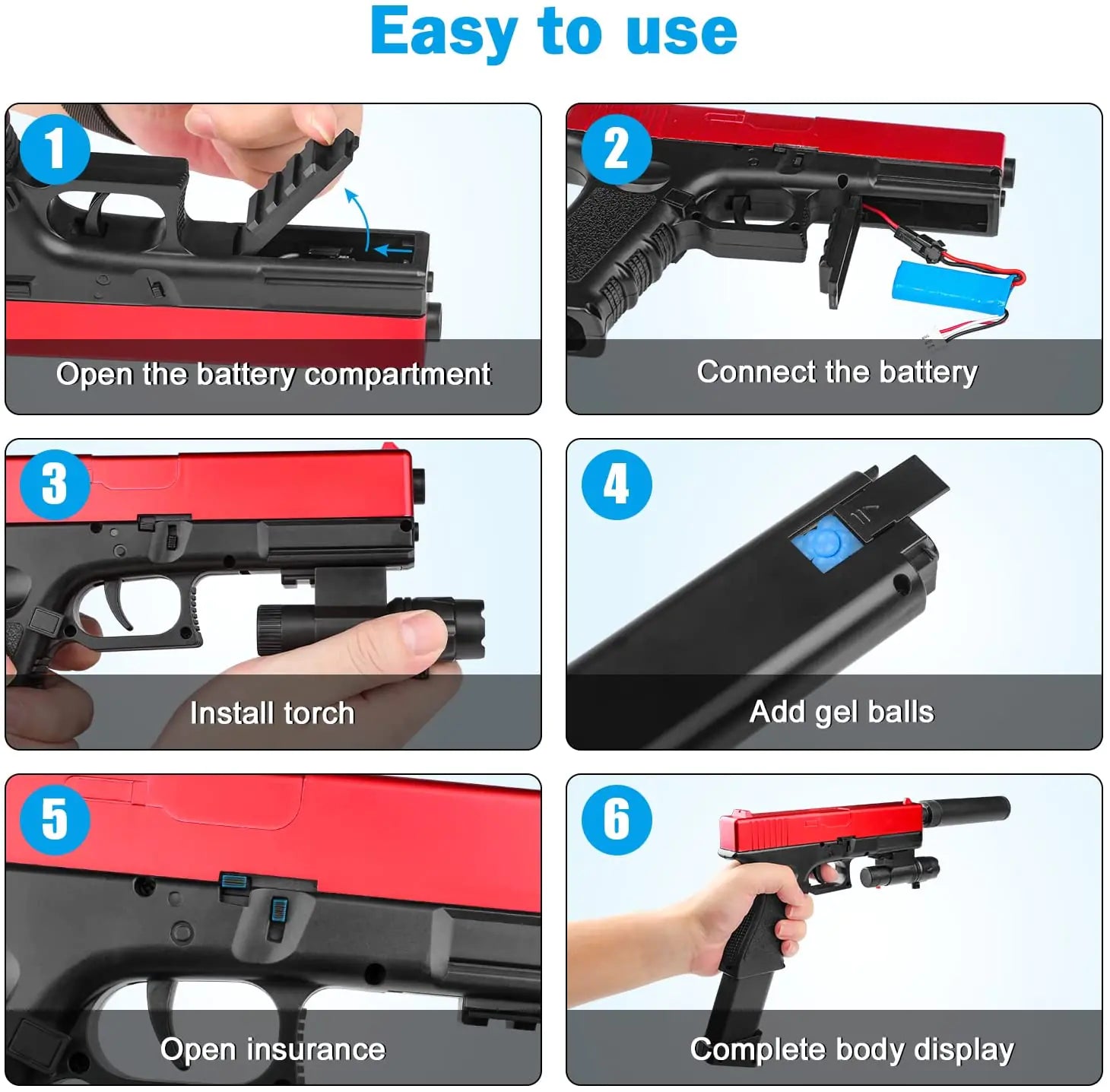 Easy to use

1
Open the battery compartment

2
Connect the battery

3
Install torch

4
Add gel balls

5
Open insurance

6
Complete body display