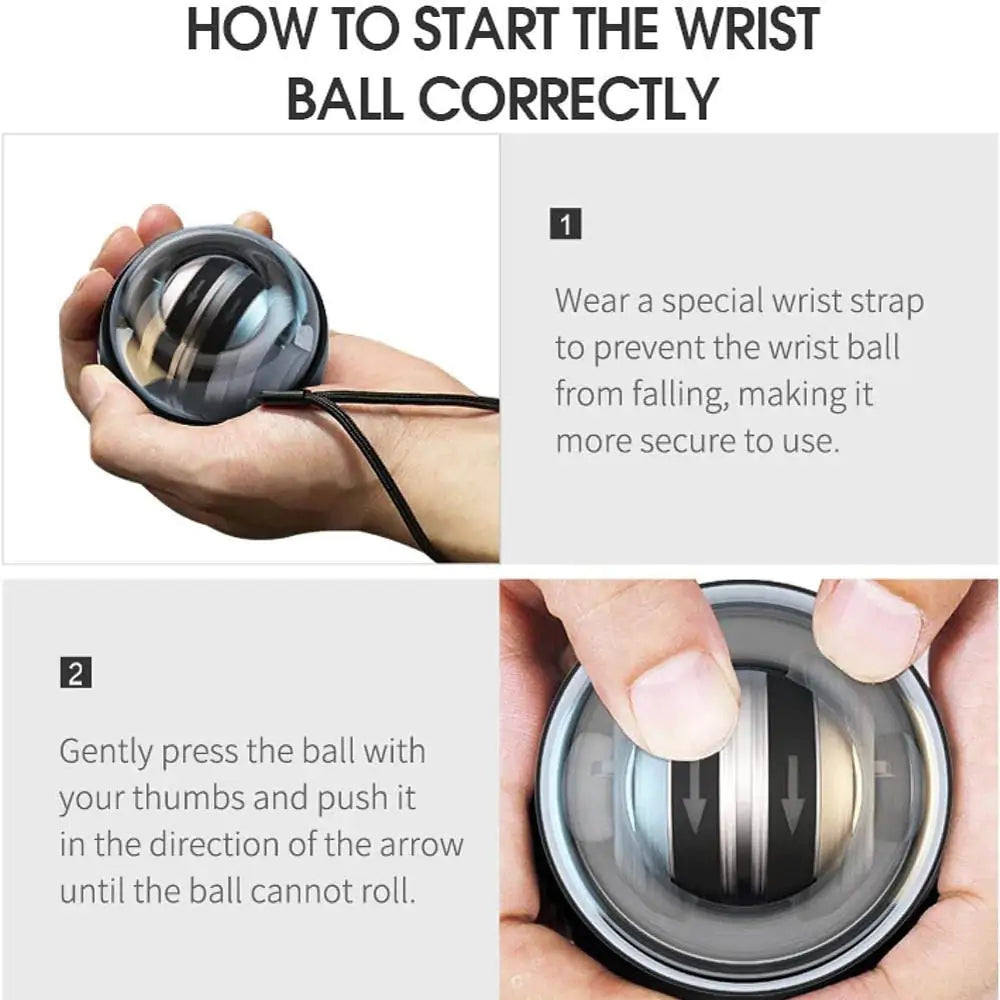 HOW TO START THE WRIST BALL CORRECTLY

1

Wear a special wrist strap to prevent the wrist ball from falling, making it more secure to use.

2

Gently press the ball with your thumbs and push it in the direction of the arrow until the ball cannot roll.