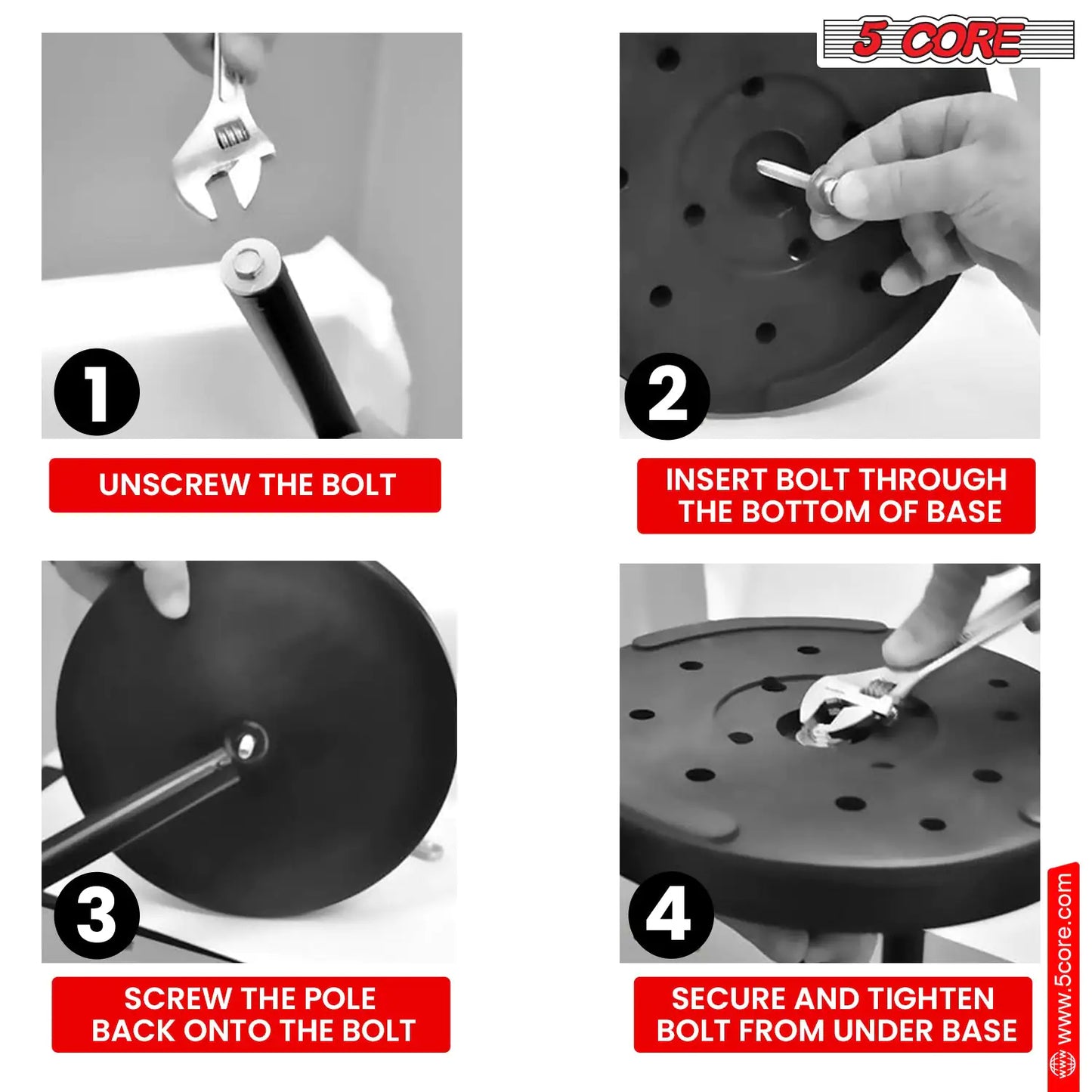 5 CORE

1

UNSCREW THE BOLT

2

INSERT BOLT THROUGH THE BOTTOM OF BASE

3

SCREW THE POLE BACK ONTO THE BOLT

4

SECURE AND TIGHTEN BOLT FROM UNDER BASE

www.5core.com