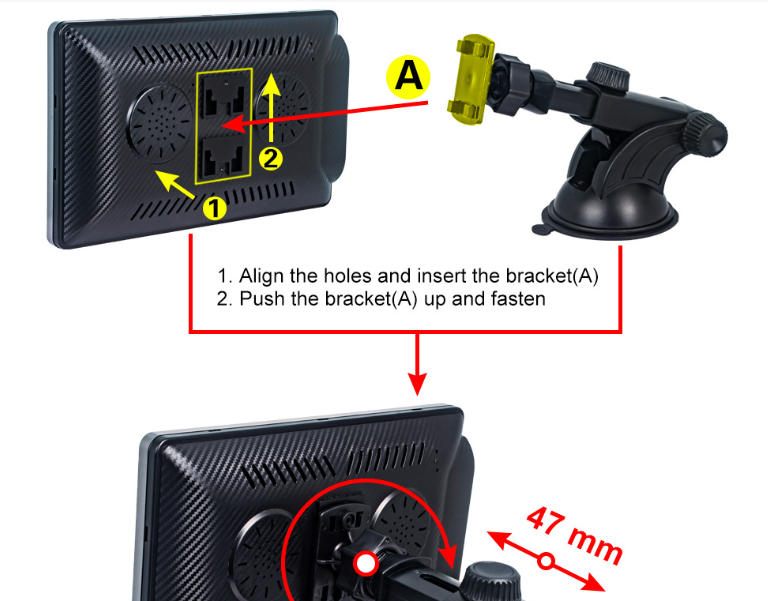 A

2

1

1. Align the holes and insert the bracket(A)
2. Push the bracket(A) up and fasten

47 mm